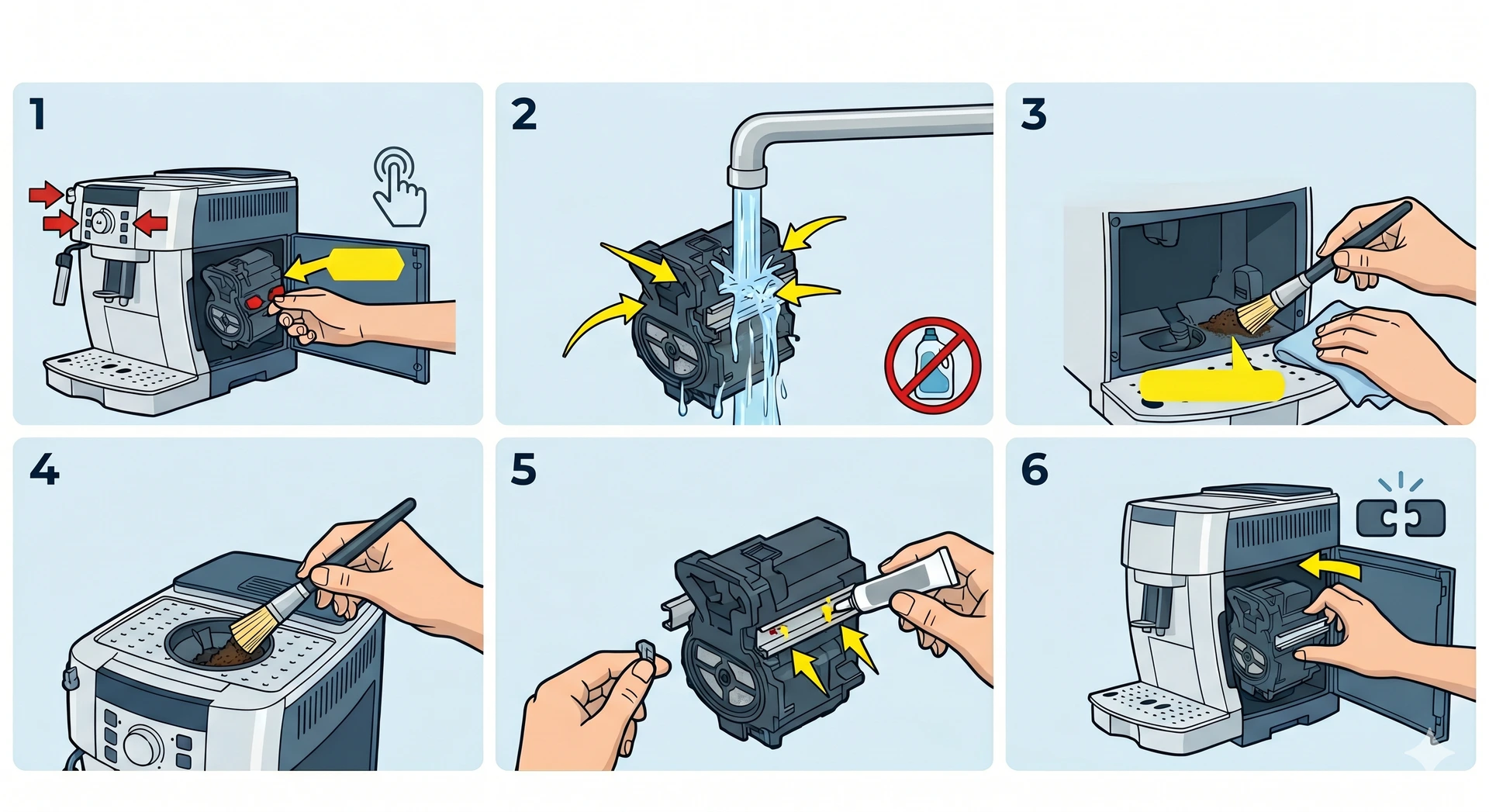 1

2

3

4

5

6